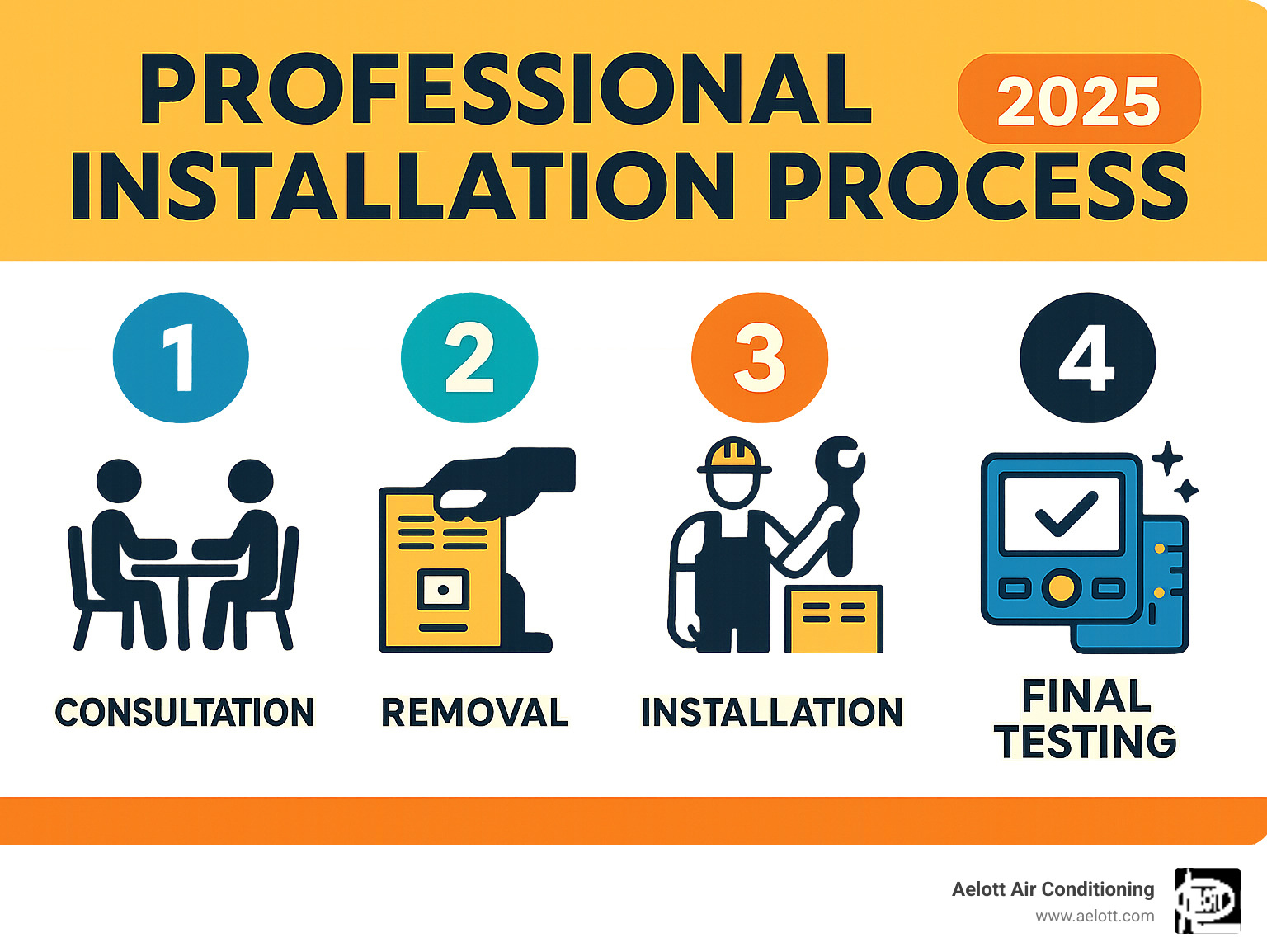 PROFESSIONAL INSTALLATION PROCESS 2025

1
CONSULTATION

2
REMOVAL

3
INSTALLATION

4
FINAL TESTING

Aelott Air Conditioning
www.aelott.com