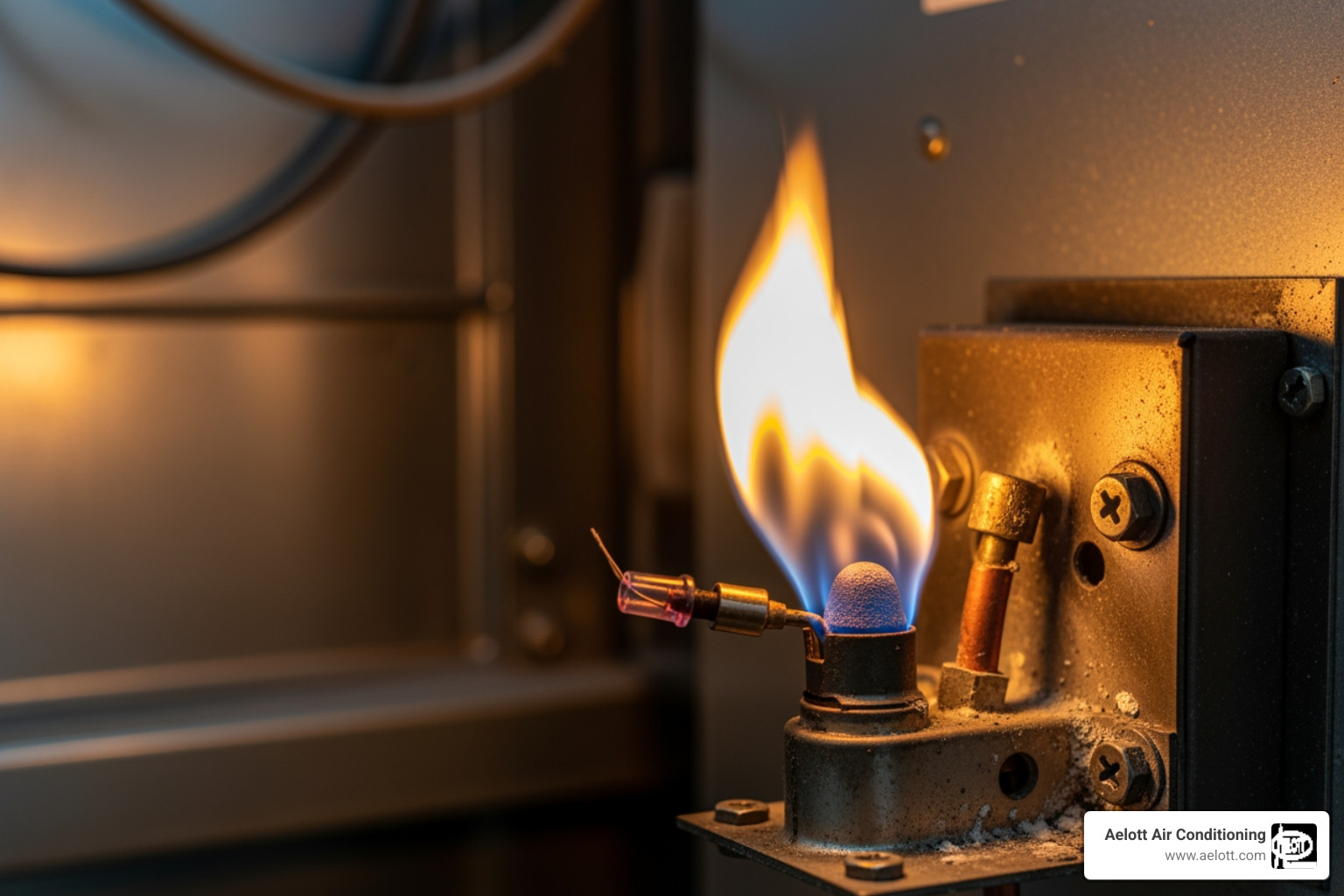 Aelott Air Conditioning
www.aelott.com