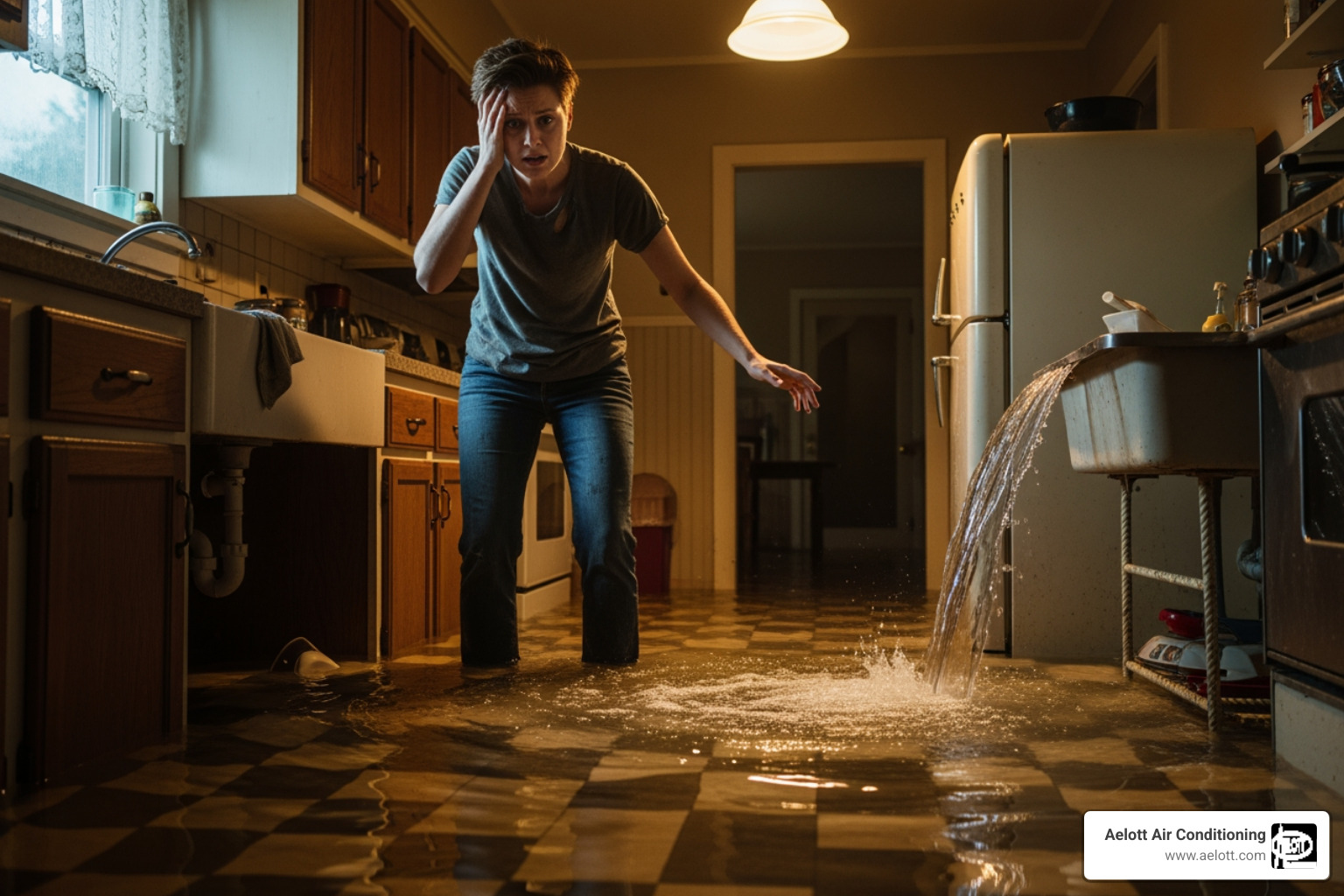 Aelott Air Conditioning
www.aelott.com