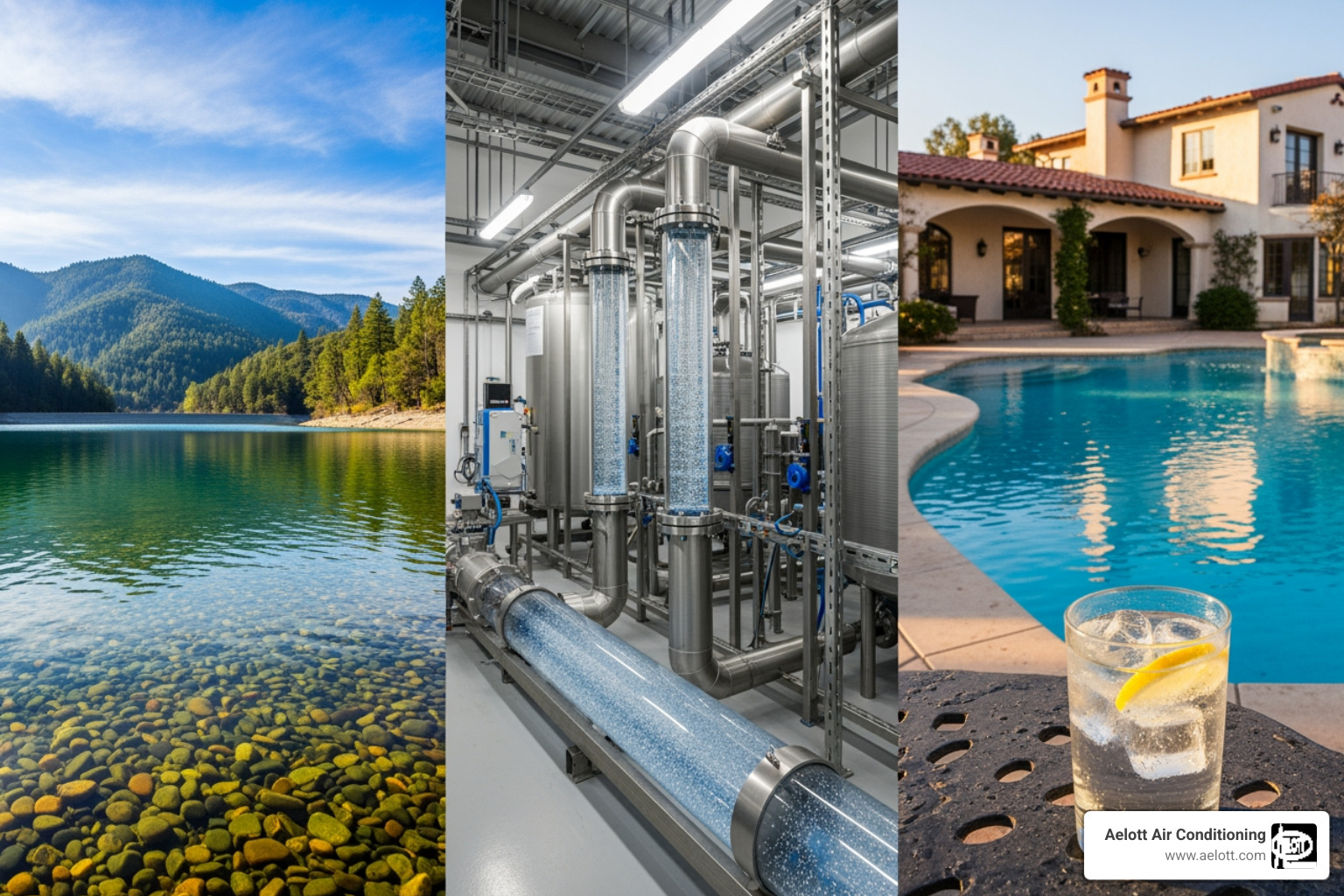 Aelott Air Conditioning
www.aelott.com