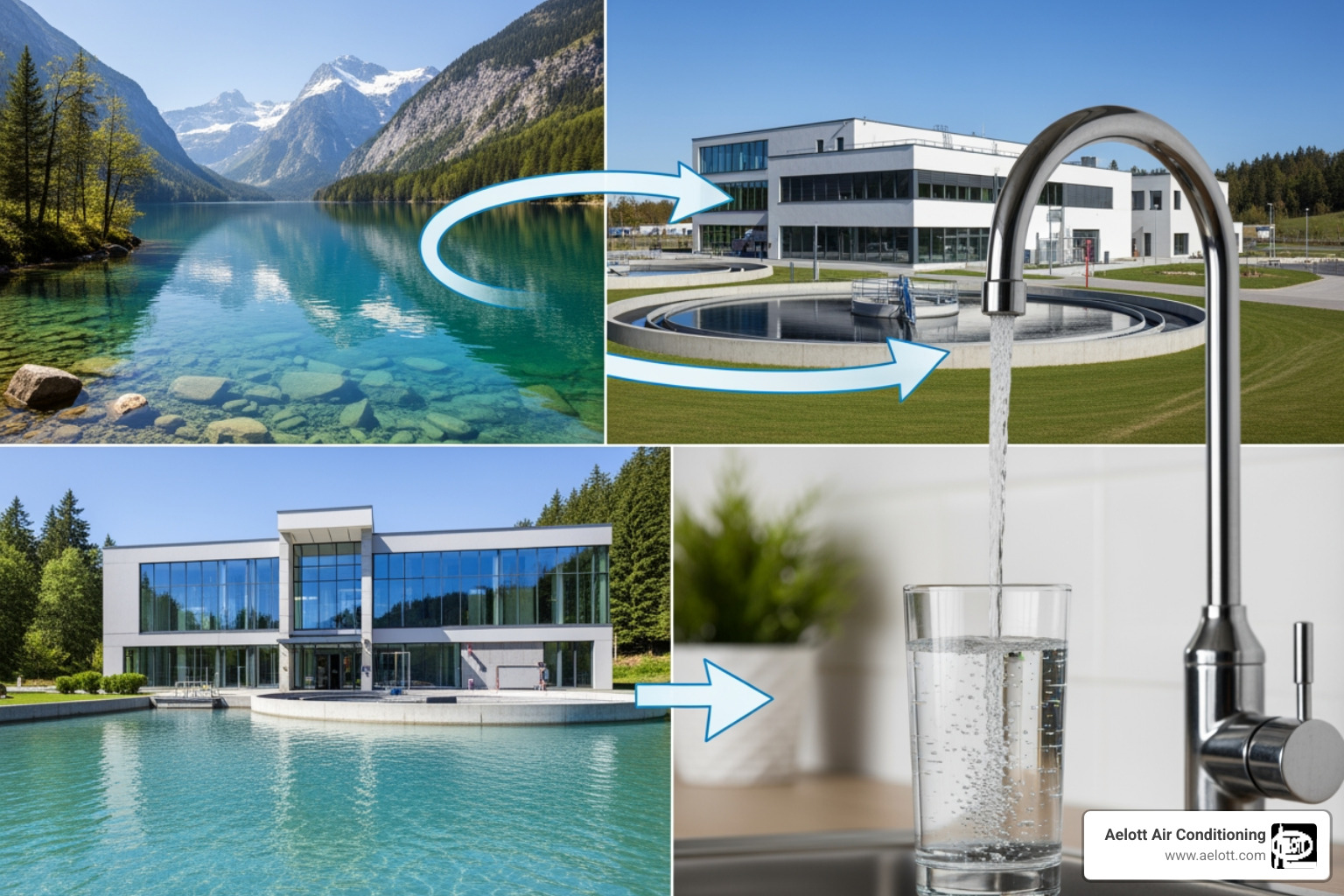 Aelott Air Conditioning
www.aelott.com