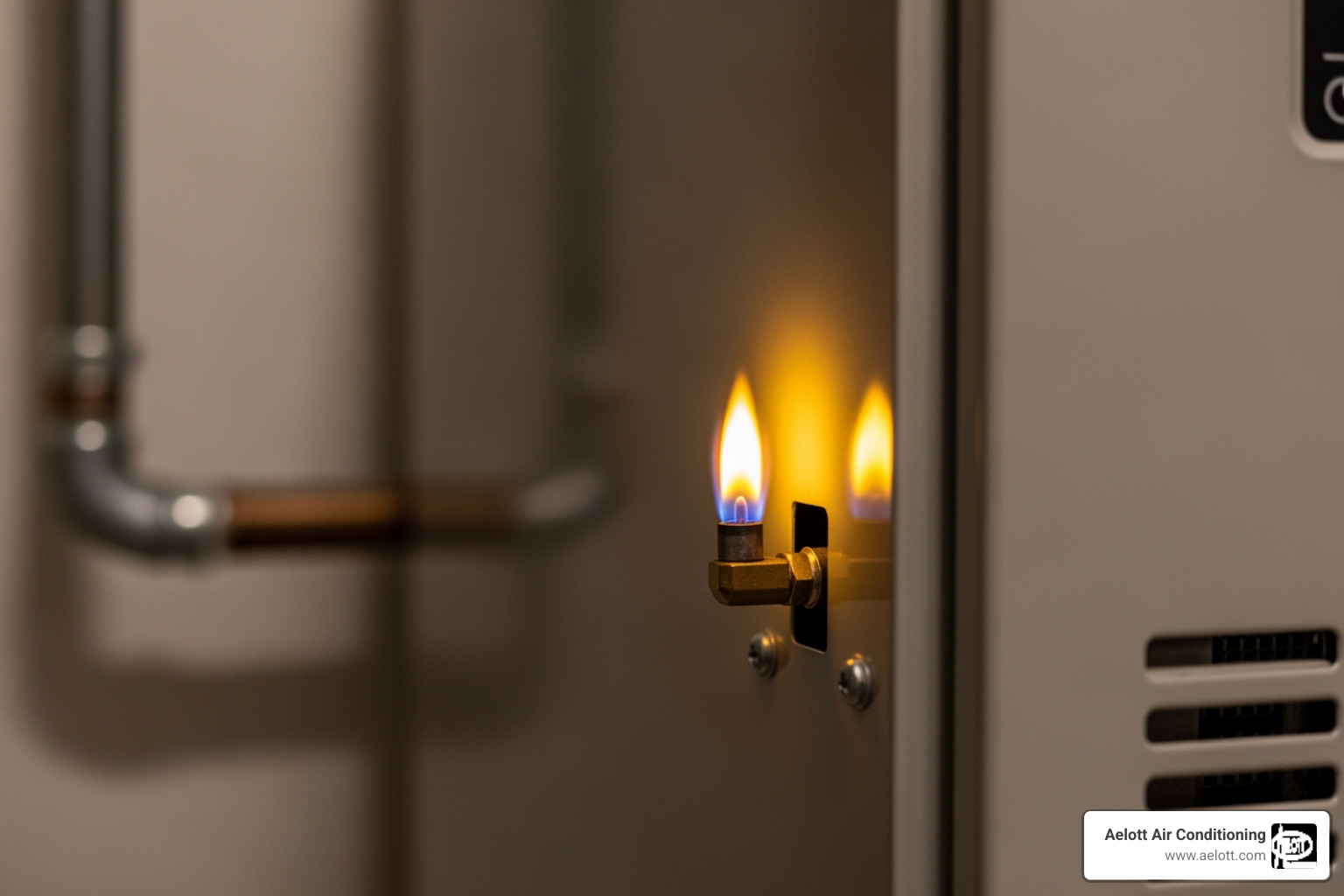 Aelott Air Conditioning
www.aelott.com