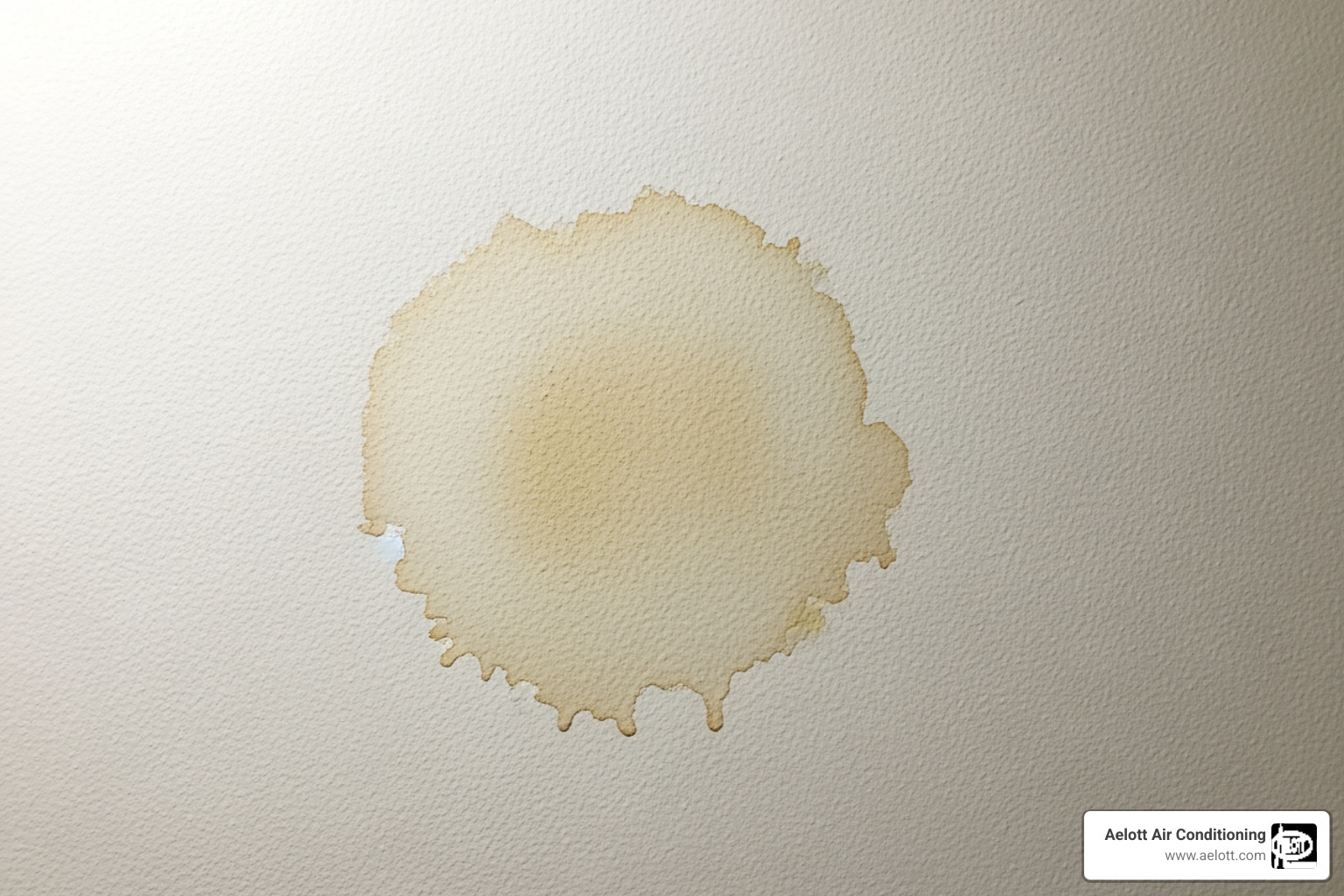 Aelott Air Conditioning
www.aelott.com