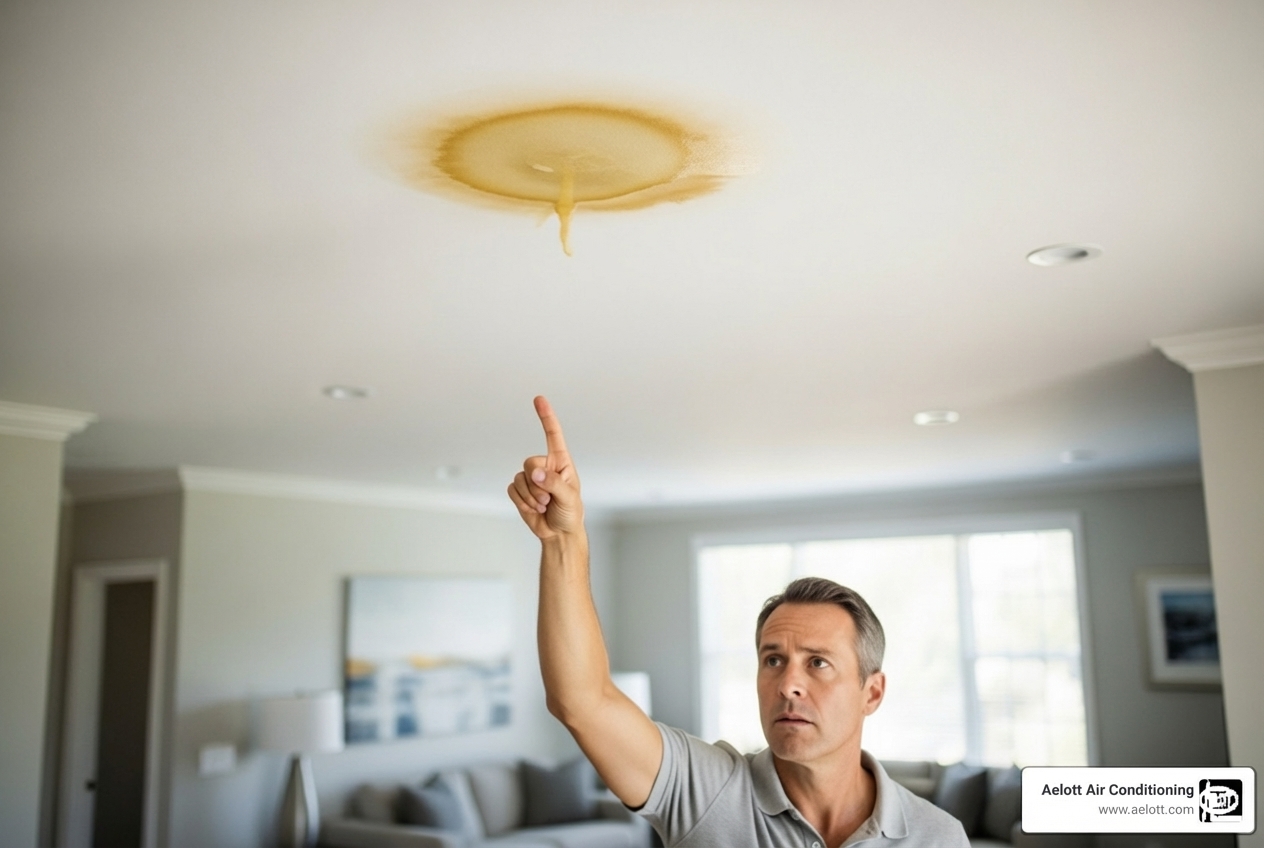 Aelott Air Conditioning
www.aelott.com