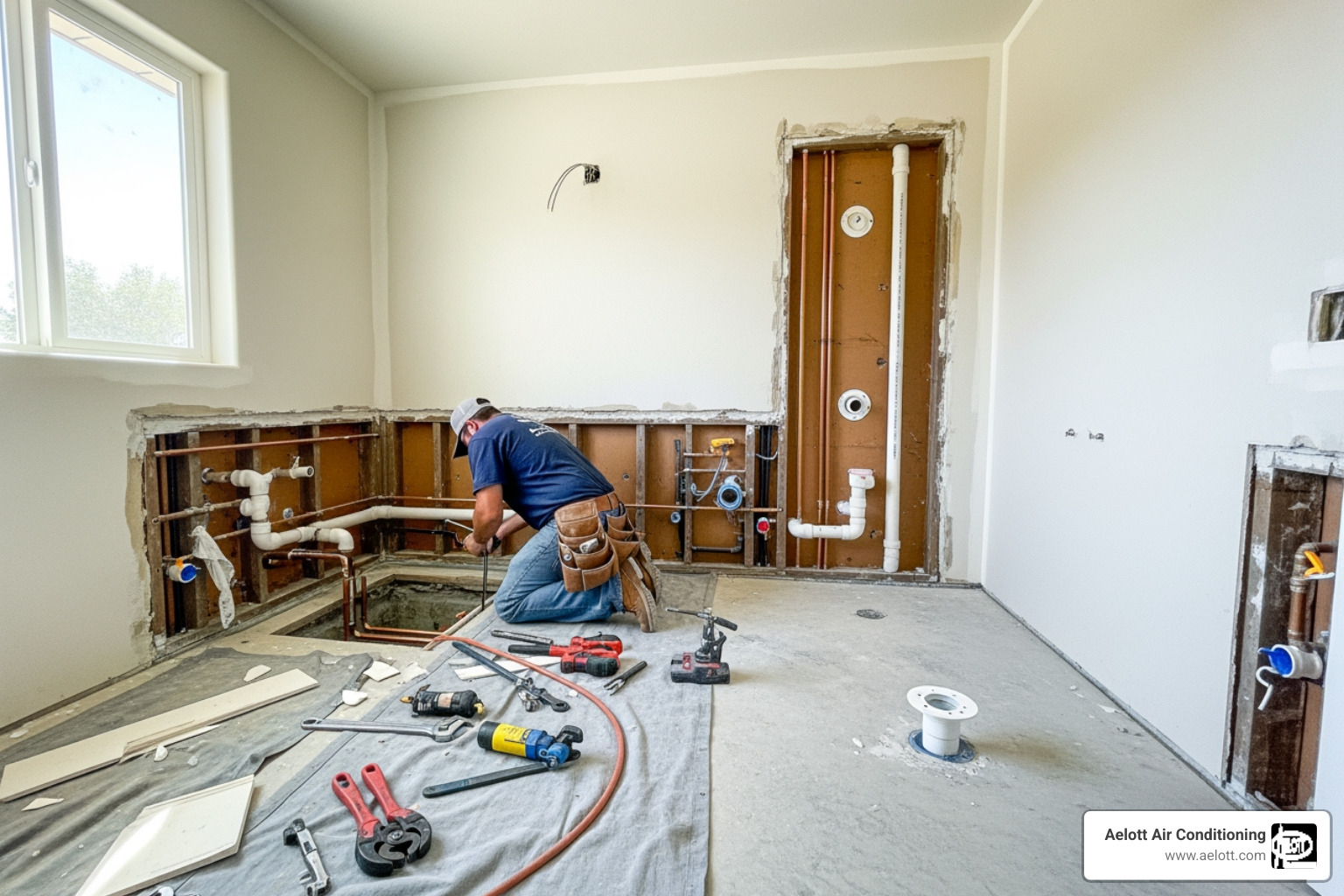 Aelott Air Conditioning
www.aelott.com