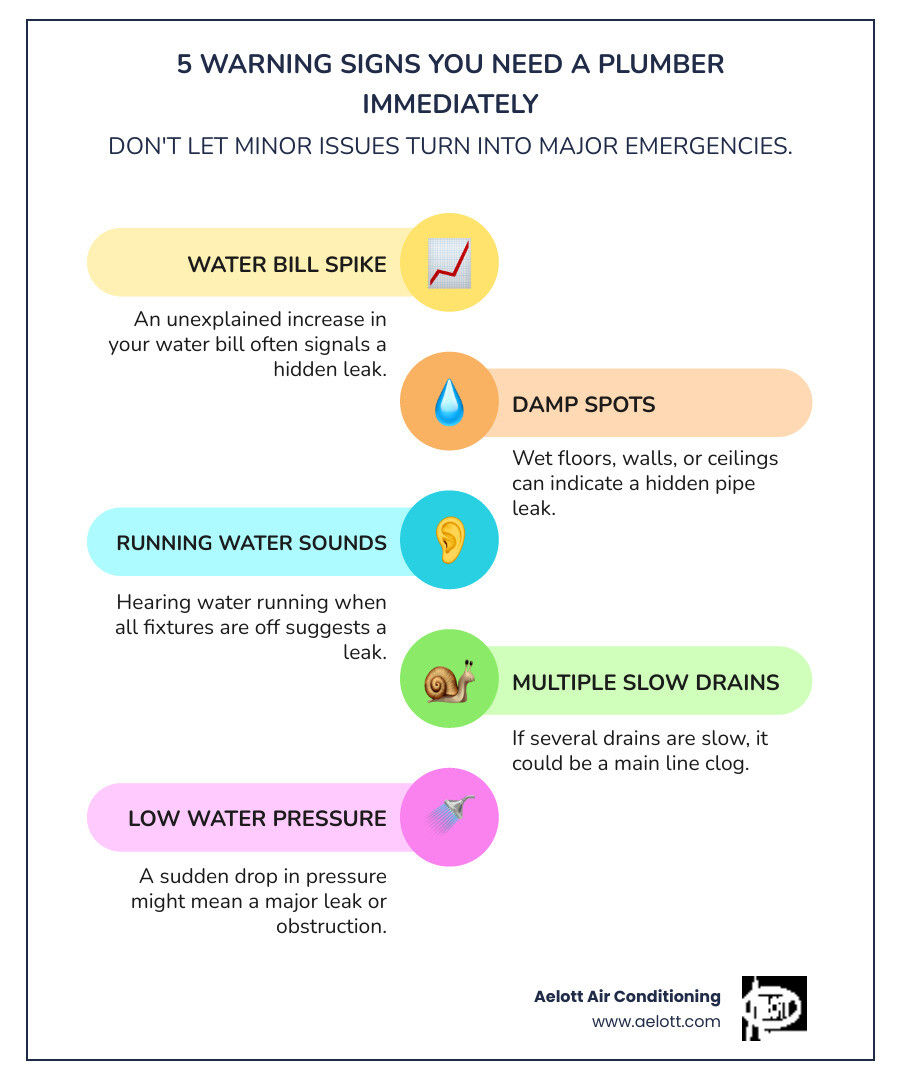 5 WARNING SIGNS YOU NEED A PLUMBER IMMEDIATELY

DON'T LET MINOR ISSUES TURN INTO MAJOR EMERGENCIES.

WATER BILL SPIKE

An unexplained increase in your water bill often signals a hidden leak.

DAMP SPOTS

Wet floors, walls, or ceilings can indicate a hidden pipe leak.

RUNNING WATER SOUNDS

Hearing water running when all fixtures are off suggests a leak.

MULTIPLE SLOW DRAINS

If several drains are slow, it could be a main line clog.

LOW WATER PRESSURE

A sudden drop in pressure might mean a major leak or obstruction.

Aelott Air Conditioning
www.aelott.com