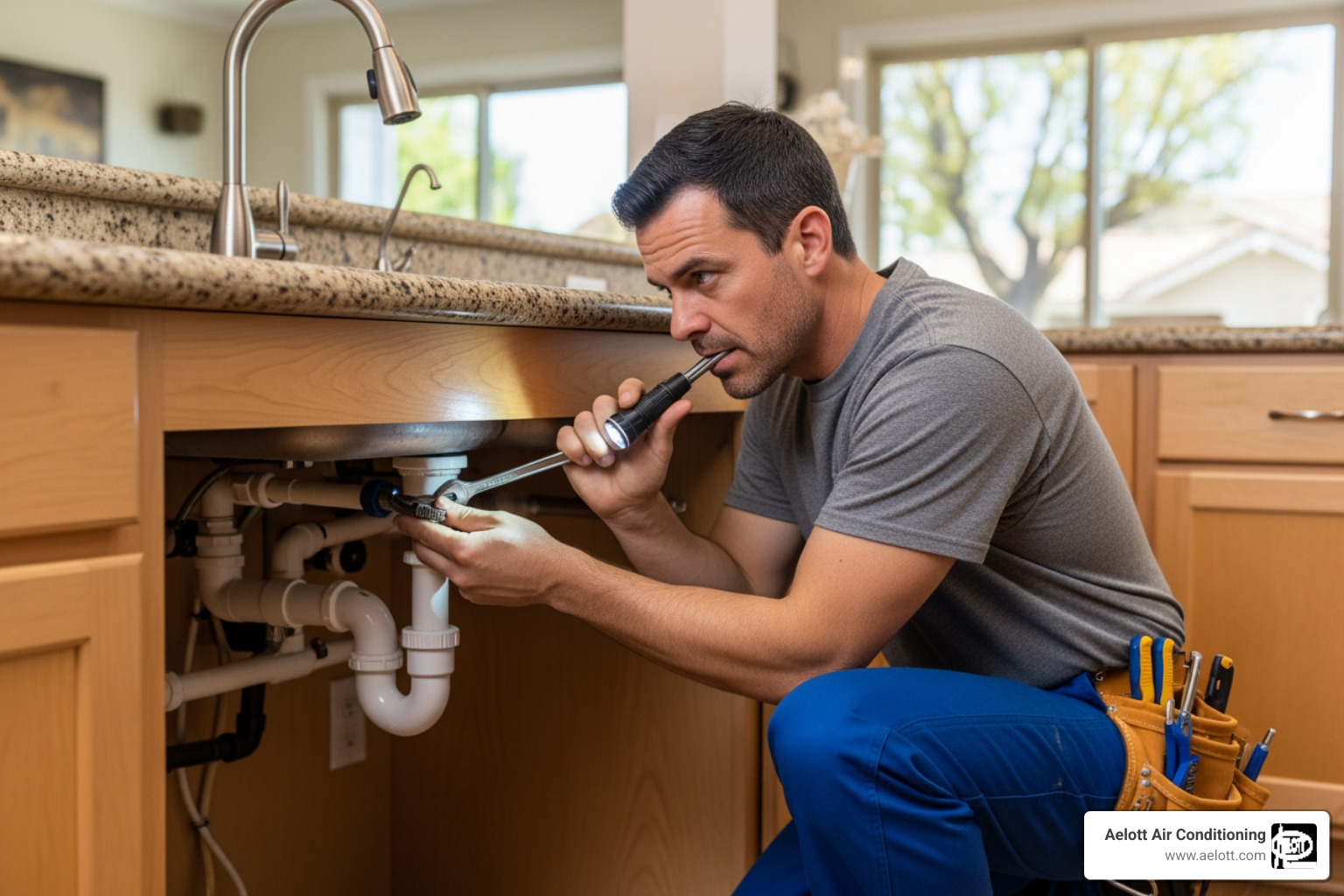 Aelott Air Conditioning
www.aelott.com