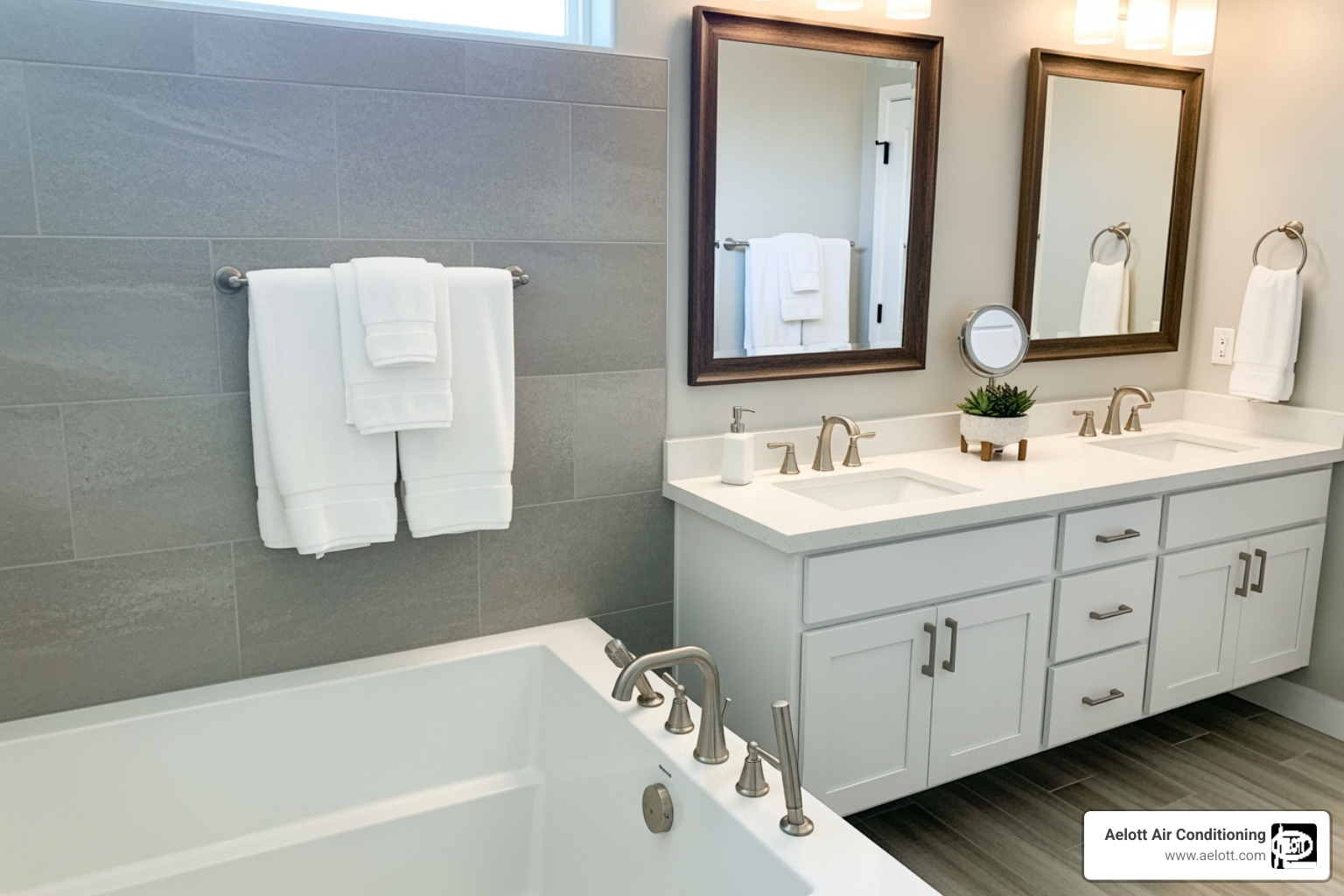 Aelott Air Conditioning
www.aelott.com