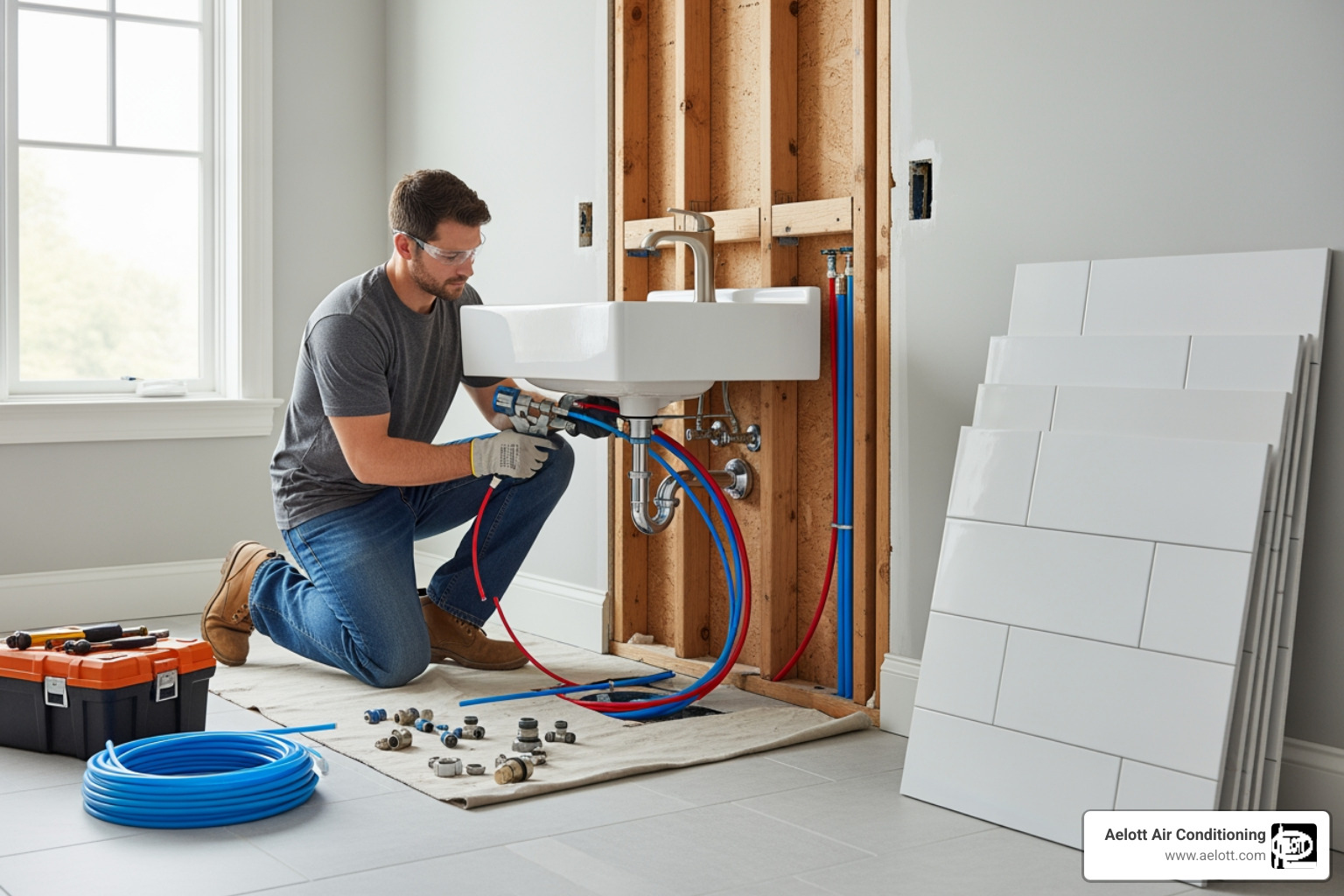 Aelott Air Conditioning
www.aelott.com